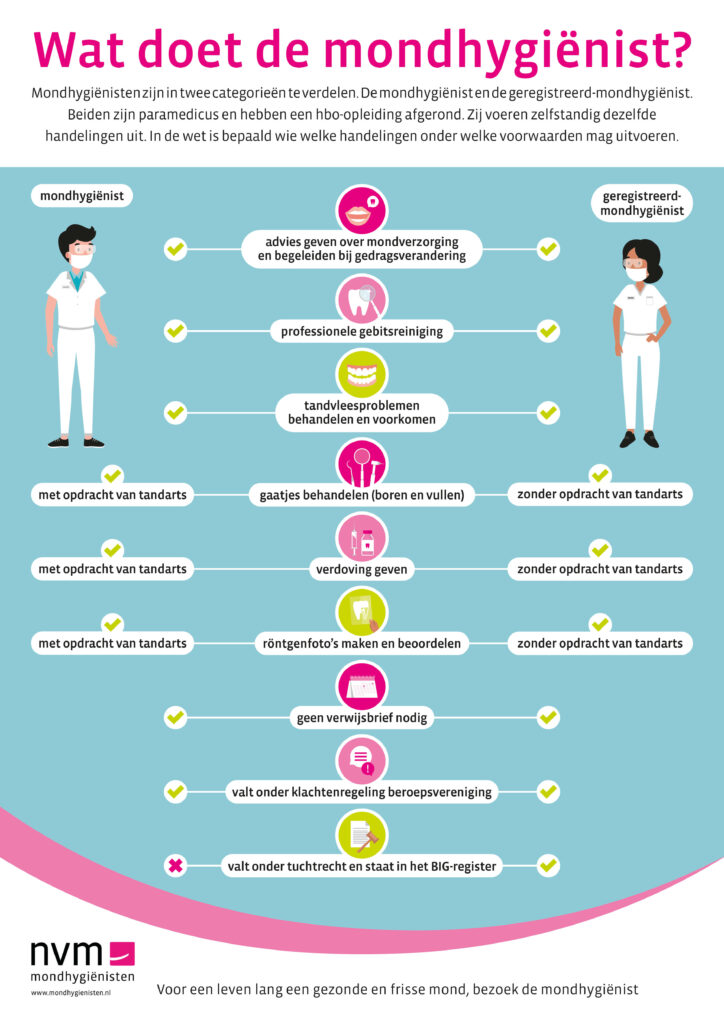 Wat doet de mondhygiënist?

Mondhygiënisten zijn in twee categorieën te verdelen. De mondhygiënist en de geregistreerd-mondhygiënist. Beiden zijn paramedicus en hebben een hbo-opleiding afgerond. Zij voeren zelfstandig dezelfde handelingen uit. In de wet is bepaald wie welke handelingen onder welke voorwaarden mag uitvoeren.

mondhygiënist

geregistreerd-mondhygiënist

advies geven over mondverzorging en begeleiden bij gedragsverandering

professionele gebitsreiniging

tandvleesproblemen behandelen en voorkomen

met opdracht van tandarts

gaatjes behandelen (boren en vullen)

zonder opdracht van tandarts

met opdracht van tandarts

verdoving geven

zonder opdracht van tandarts

met opdracht van tandarts

röntgenfoto's maken en beoordelen

zonder opdracht van tandarts

geen verwijsbrief nodig

valt onder klachtenregeling beroepsvereniging

valt onder tuchtrecht en staat in het BIG-register

nvm mondhygiënisten
www.mondhygienisten.nl

Voor een leven lang een gezonde en frisse mond, bezoek de mondhygiënist